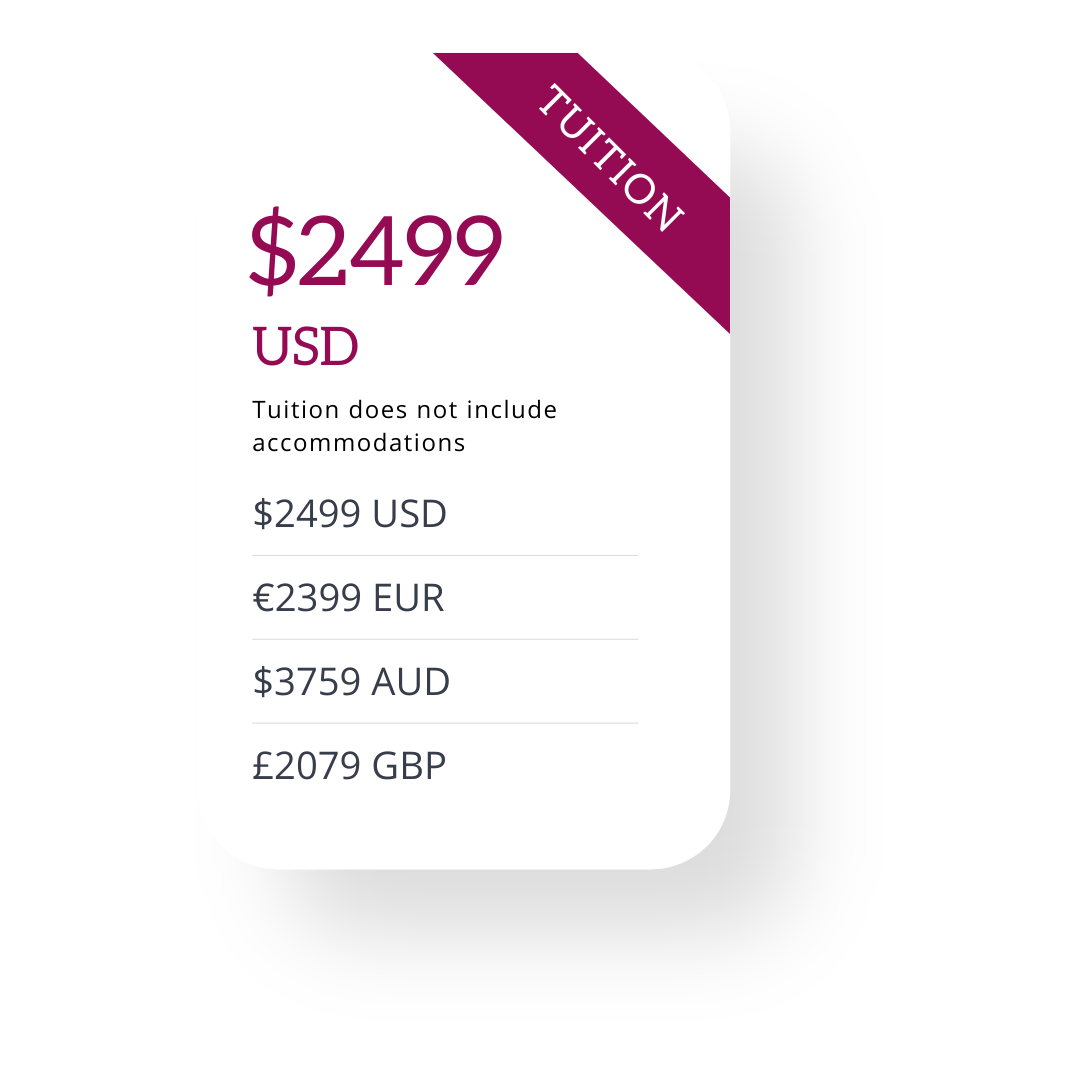 TUITION

\$2499

USD

Tuition does not include accommodations

\$2499 USD

€2399 EUR

\$3759 AUD

£2079 GBP