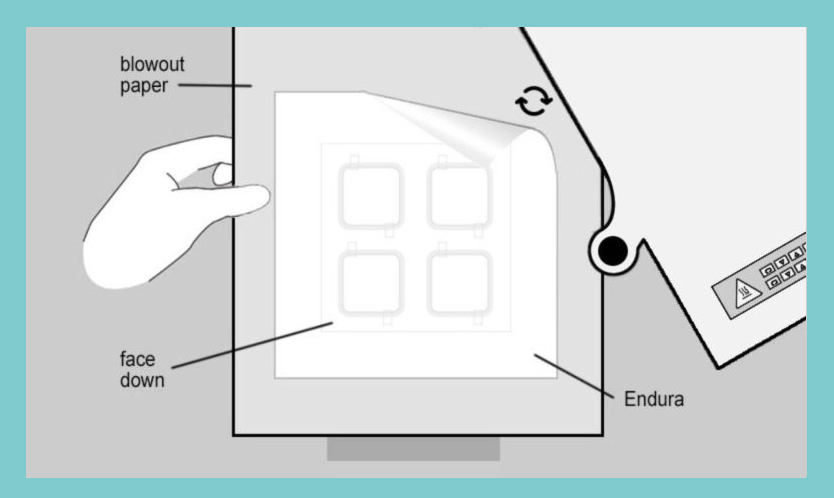 blowout paper

face down

Endura