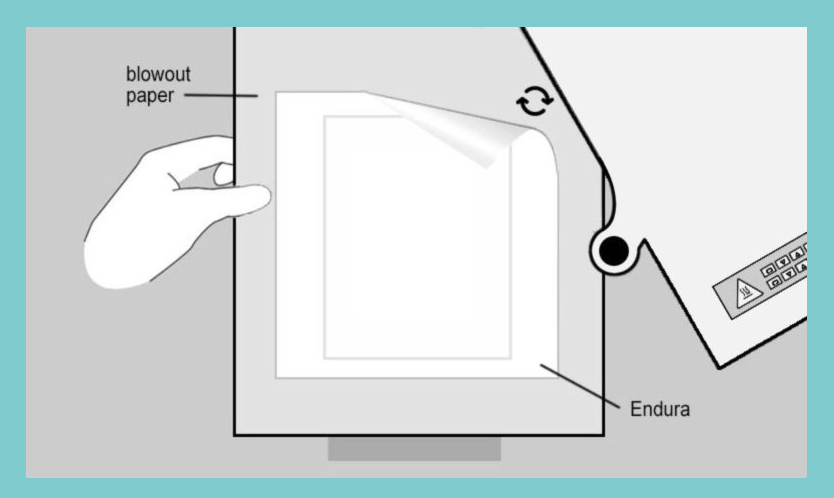 blowout paper

Endura