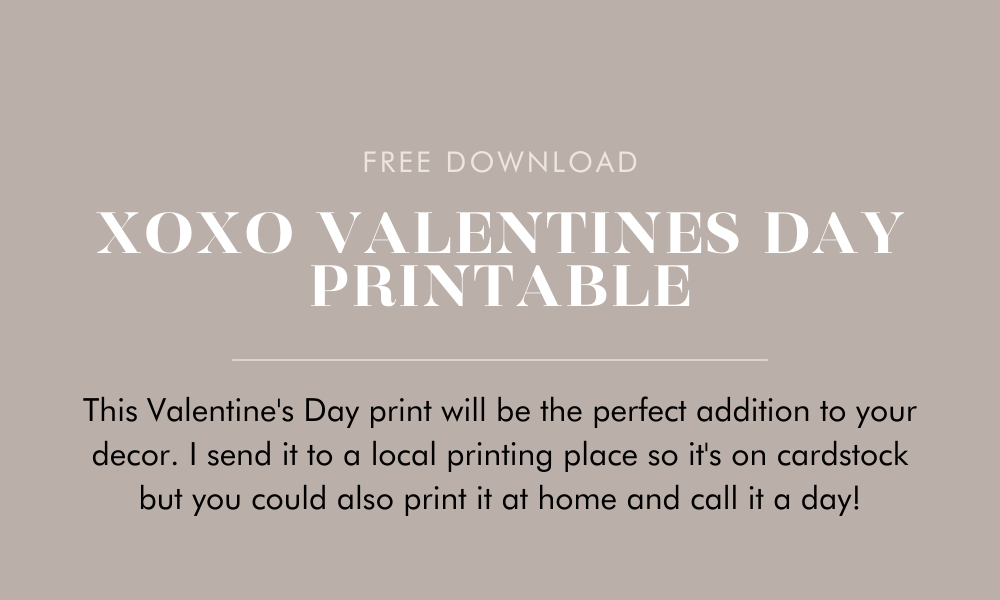 FREE DOWNLOAD

XOXO VALENTINES DAY PRINTABLE

This Valentine's Day print will be the perfect addition to your decor. I send it to a local printing place so it's on cardstock but you could also print it at home and call it a day!