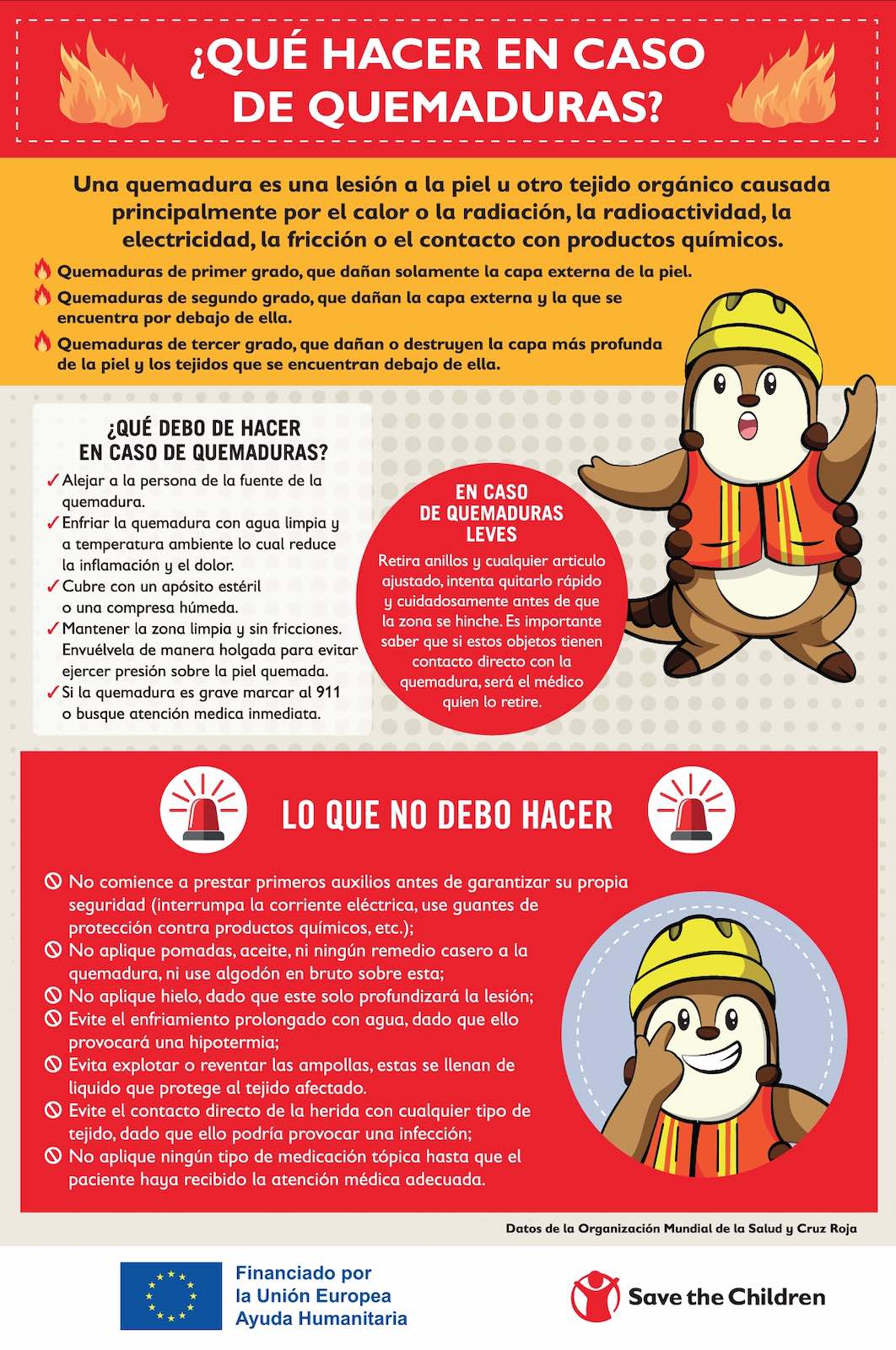 ¿QUÉ HACER EN CASO DE QUEMADURAS?

Una quemadura es una lesión a la piel u otro tejido orgánico causada principalmente por el calor o la radiación, la radioactividad, la electricidad, la fricción o el contacto con productos químicos.

Quemaduras de primer grado, que dañan solamente la capa externa de la piel.

Quemaduras de segundo grado, que dañan la capa externa y la que se encuentra por debajo de ella.

Quemaduras de tercer grado, que dañan o destruyen la capa más profunda de la piel y los tejidos que se encuentran debajo de ella.

¿QUÉ DEBO DE HACER EN CASO DE QUEMADURAS?

✓ Alejar a la persona de la fuente de la quemadura.
✓ Enfriar la quemadura con agua limpia y a temperatura ambiente lo cual reduce la inflamación y el dolor.
✓ Cubre con un apósito estéril o una compresa húmeda.
✓ Mantener la zona limpia y sin fricciones. Envuélvela de manera holgada para evitar ejercer presión sobre la piel quemada.
✓ Si la quemadura es grave marcar al 911 o busque atención medica inmediata.

EN CASO DE QUEMADURAS LEVES

Retira anillos y cualquier articulo ajustado, intenta quitarlo rápido y cuidadosamente antes de que la zona se hinche. Es importante saber que si estos objetos tienen contacto directo con la quemadura, será el médico quien lo retire.

LO QUE NO DEBO HACER

No comience a prestar primeros auxilios antes de garantizar su propia seguridad (interrumpa la corriente eléctrica, use guantes de protección contra productos químicos, etc.);
No aplique pomadas, aceite, ni ningún remedio casero a la quemadura, ni use algodón en bruto sobre esta;
No aplique hielo, dado que este solo profundizará la lesión;
Evite el enfriamiento prolongado con agua, dado que ello provocará una hipotermia;
Evita explotar o reventar las ampollas, estas se llenan de liquido que protege al tejido afectado.
Evite el contacto directo de la herida con cualquier tipo de tejido, dado que ello podría provocar una infección;
No aplique ningún tipo de medicación tópica hasta que el paciente haya recibido la atención médica adecuada.

Datos de la Organización Mundial de la Salud y Cruz Roja

Financiado por la Unión Europea Ayuda Humanitaria

Save the Children