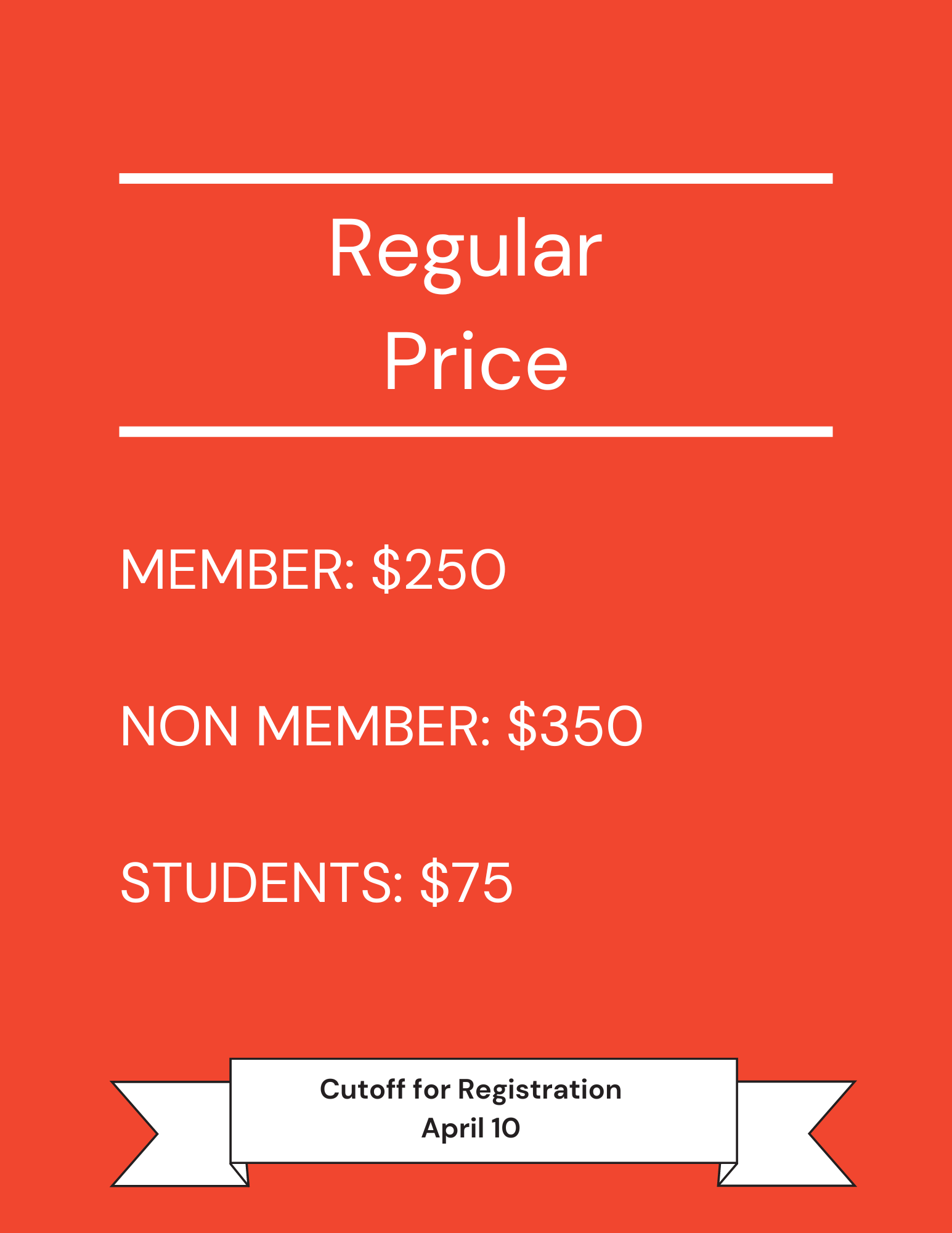 Regular
Price

MEMBER: $250

NON MEMBER: $350

STUDENTS: $75

Cutoff for Registration
April 10