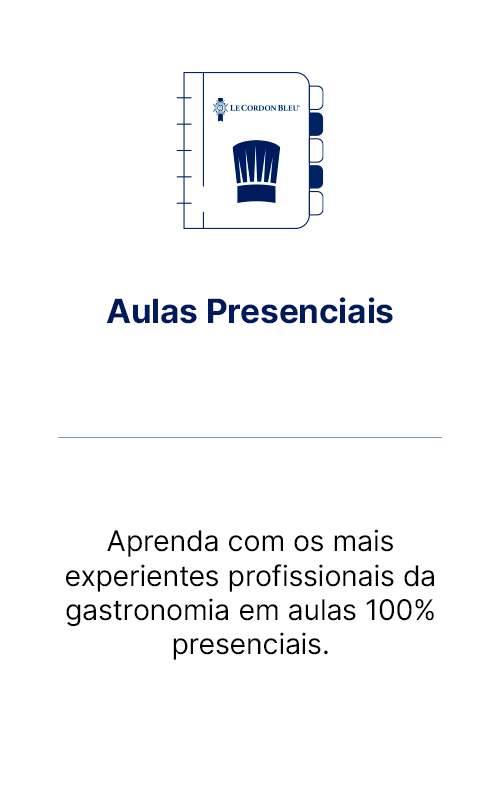 LE CORDON BLEU

Aulas Presenciais

Aprenda com os mais experientes profissionais da gastronomia em aulas 100% presenciais.