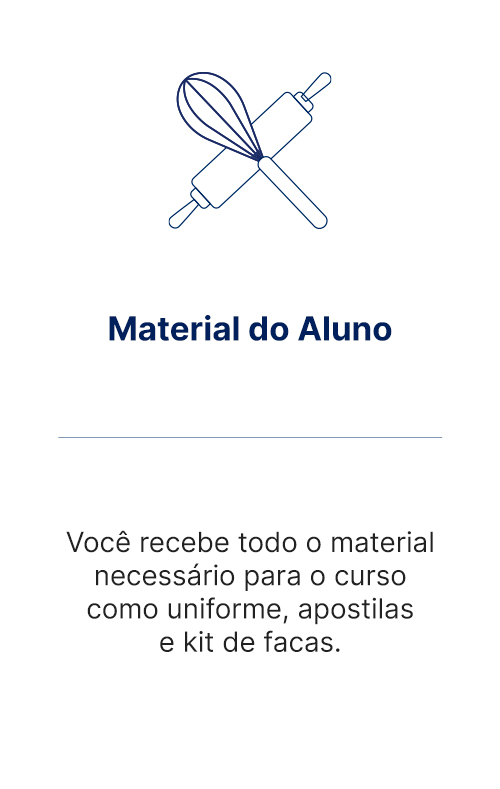 Material do Aluno

Você recebe todo o material necessário para o curso como uniforme, apostilas e kit de facas.