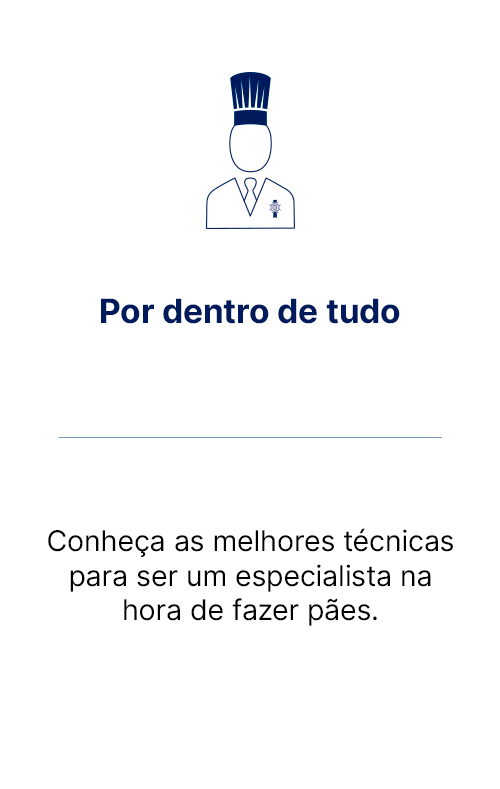 Por dentro de tudo

Conheça as melhores técnicas para ser um especialista na hora de fazer pães.